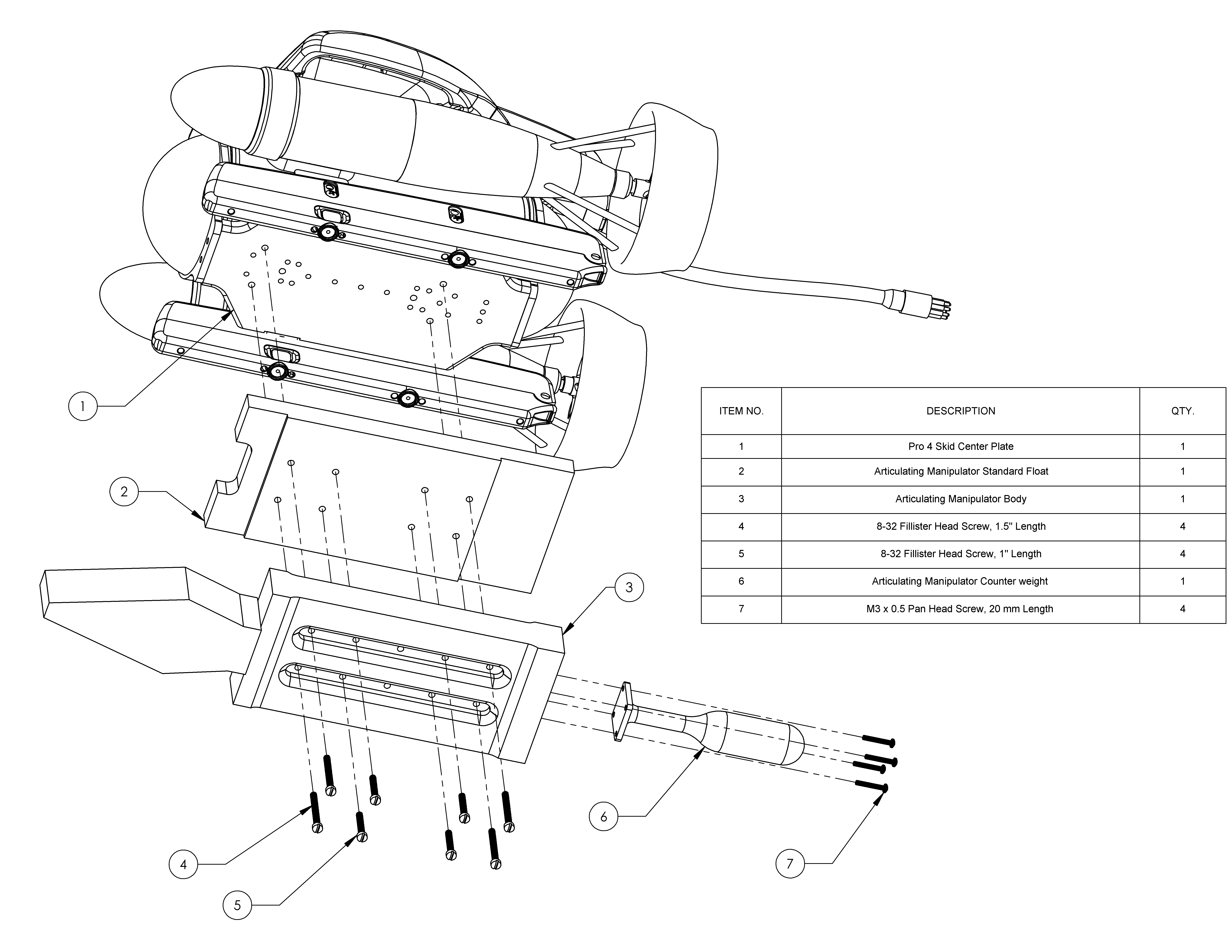 1

2

3

4

5

6

7

| ITEM NO. | DESCRIPTION | QTY. |
|---|---|---|
| 1 | Pro 4 Skid Center Plate | 1 |
| 2 | Articulating Manipulator Standard Float | 1 |
| 3 | Articulating Manipulator Body | 1 |
| 4 | 8-32 Fillister Head Screw, 1.5" Length | 4 |
| 5 | 8-32 Fillister Head Screw, 1" Length | 4 |
| 6 | Articulating Manipulator Counter weight | 1 |
| 7 | M3 x 0.5 Pan Head Screw, 20 mm Length | 4 |